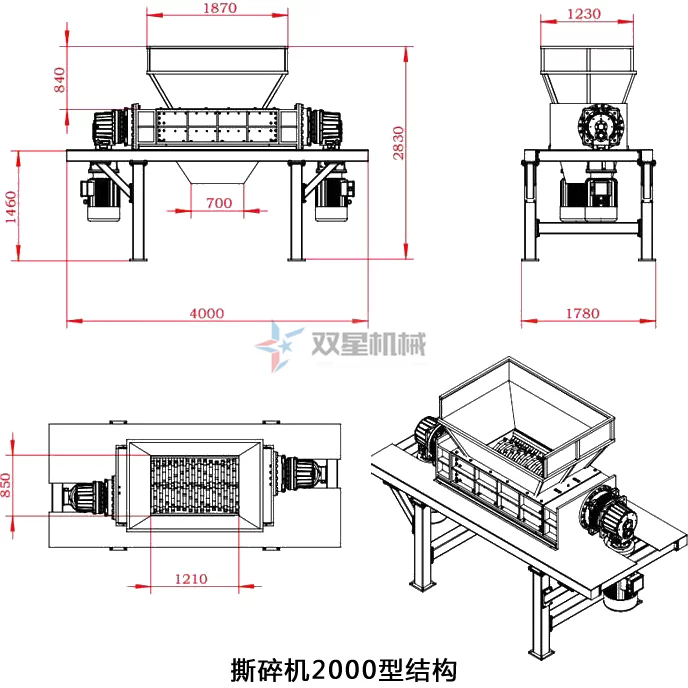 1870
840
2830
1460
700
4000
1230
1780
双星机械
850
1210
撕碎机2000型结构